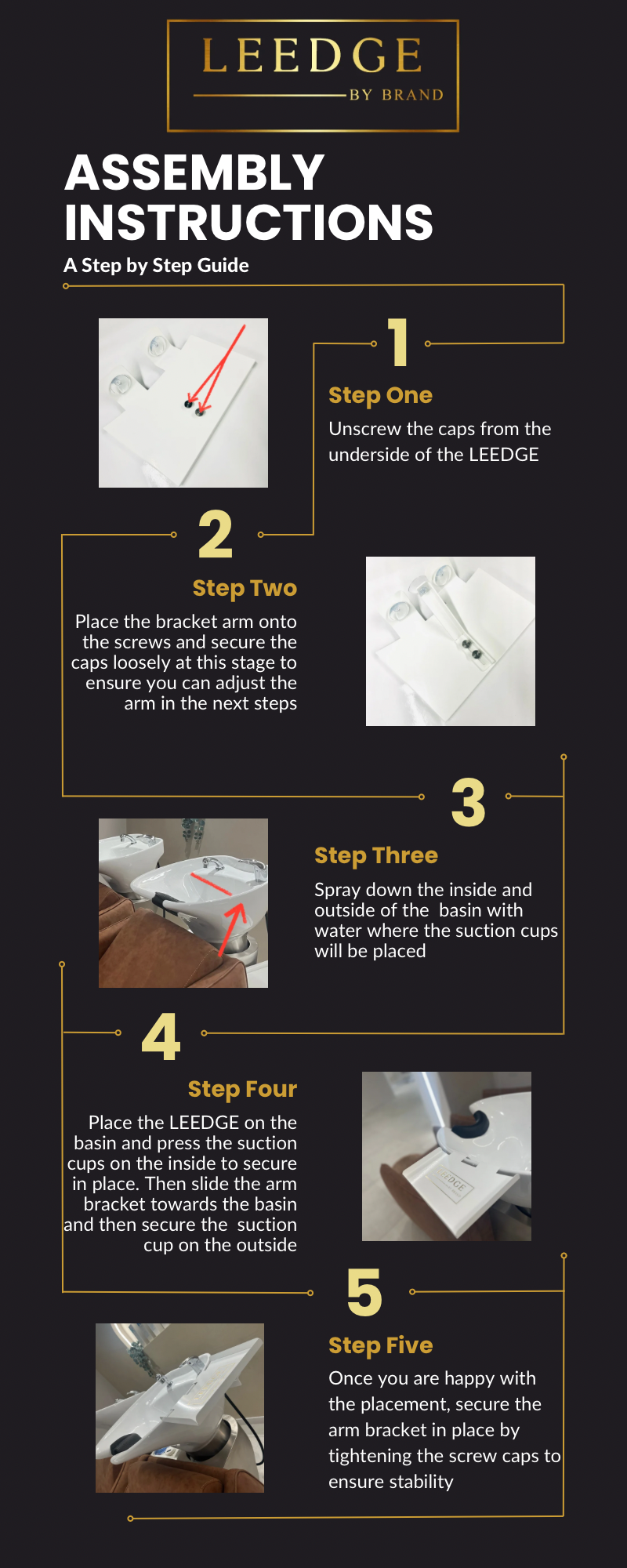 LEEDGE
BY BRAND

ASSEMBLY INSTRUCTIONS
A Step by Step Guide

1
Step One
Unscrew the caps from the underside of the LEEDGE

2
Step Two
Place the bracket arm onto the screws and secure the caps loosely at this stage to ensure you can adjust the arm in the next steps

3
Step Three
Spray down the inside and outside of the basin with water where the suction cups will be placed

4
Step Four
Place the LEEDGE on the basin and press the suction cups on the inside to secure in place. Then slide the arm bracket towards the basin and then secure the suction cup on the outside

LEEDGE

5
Step Five
Once you are happy with the placement, secure the arm bracket in place by tightening the screw caps to ensure stability